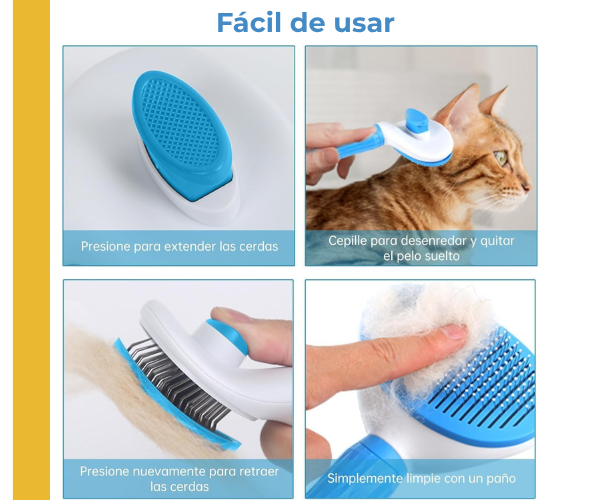 Fácil de usar

Presione para extender las cerdas

Cepille para desenredar y quitar el pelo suelto

Presione nuevamente para retraer las cerdas

Simplemente limpie con un paño