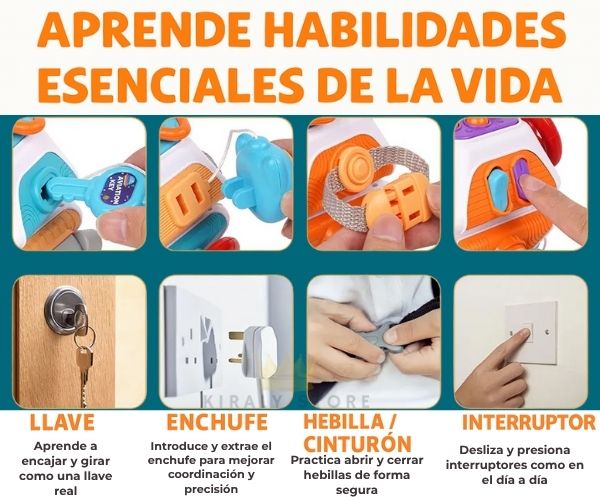 APRENDE HABILIDADES ESENCIALES DE LA VIDA

AVIATION KEY

KIRALY STORE

LLAVE

Aprende a encajar y girar como una llave real

ENCHUFE

Introduce y extrae el enchufe para mejorar coordinación y precisión

HEBILLA / CINTURÓN

Practica abrir y cerrar hebillas de forma segura

INTERRUPTOR

Desliza y presiona interruptores como en el día a día